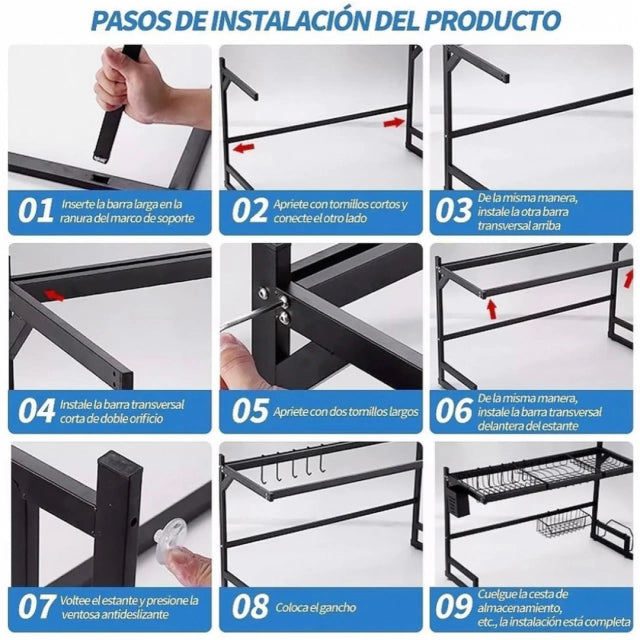 PASOS DE INSTALACIÓN DEL PRODUCTO

01 Inserte la barra larga en la ranura del marco de soporte

02 Apriete con tornillos cortos y conecte el otro lado

03 De la misma manera, instale la otra barra transversal arriba

04 Instale la barra transversal corta de doble orificio

05 Apriete con dos tornillos largos

06 De la misma manera, instale la barra transversal delantera del estante

07 Voltee el estante y presione la ventosa antideslizante

08 Coloca el gancho

09 Cuelgue la cesta de almacenamiento, etc., la instalación está completa